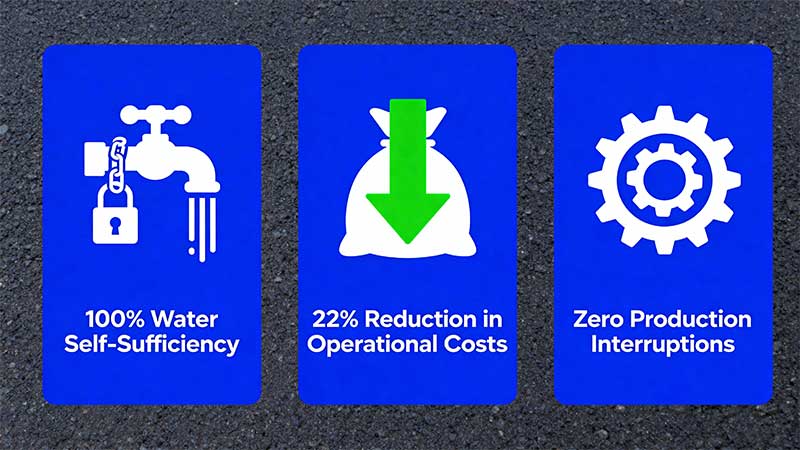 100% Water Self-Sufficiency

22% Reduction in Operational Costs

Zero Production Interruptions